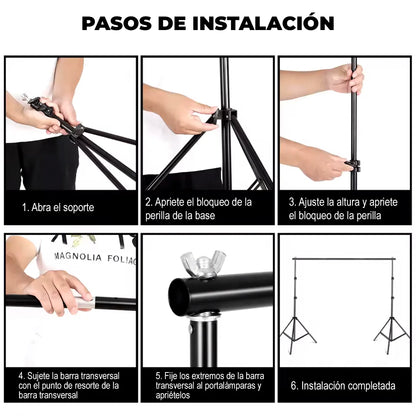 PASOS DE INSTALACIÓN

1. Abra el soporte

2. Apriete el bloqueo de la perilla de la base

3. Ajuste la altura y apriete el bloqueo de la perilla

MAGNOLIA FOLIAG

4. Sujete la barra transversal con el punto de resorte de la barra transversal

5. Fije los extremos de la barra transversal al portalámparas y apriételos

6. Instalación completada